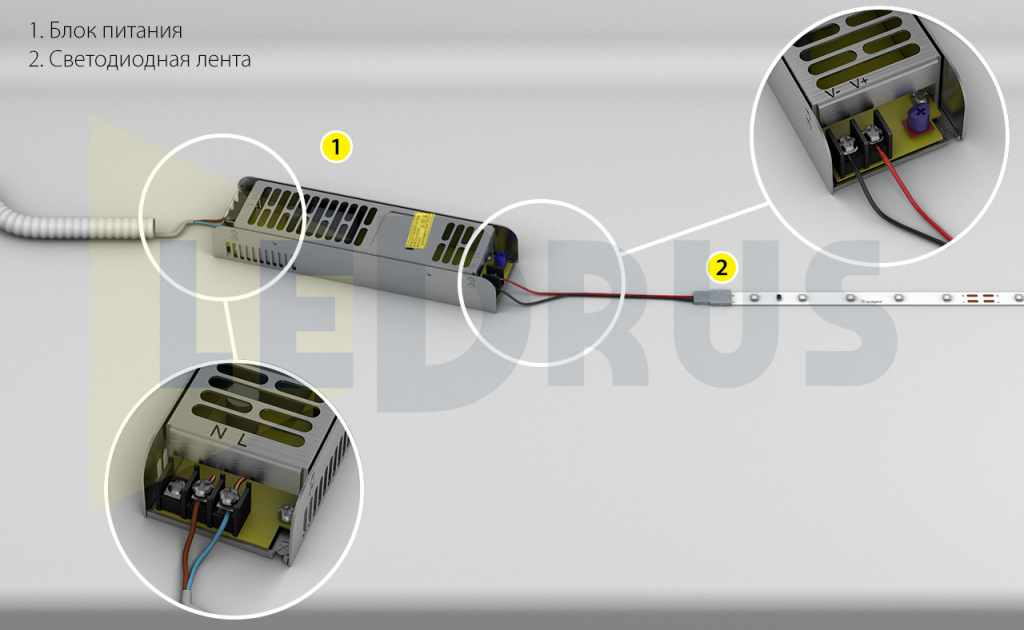 1. Блок питания
2. Светодиодная лента

1

2

V- V+

N L

LEDRUS