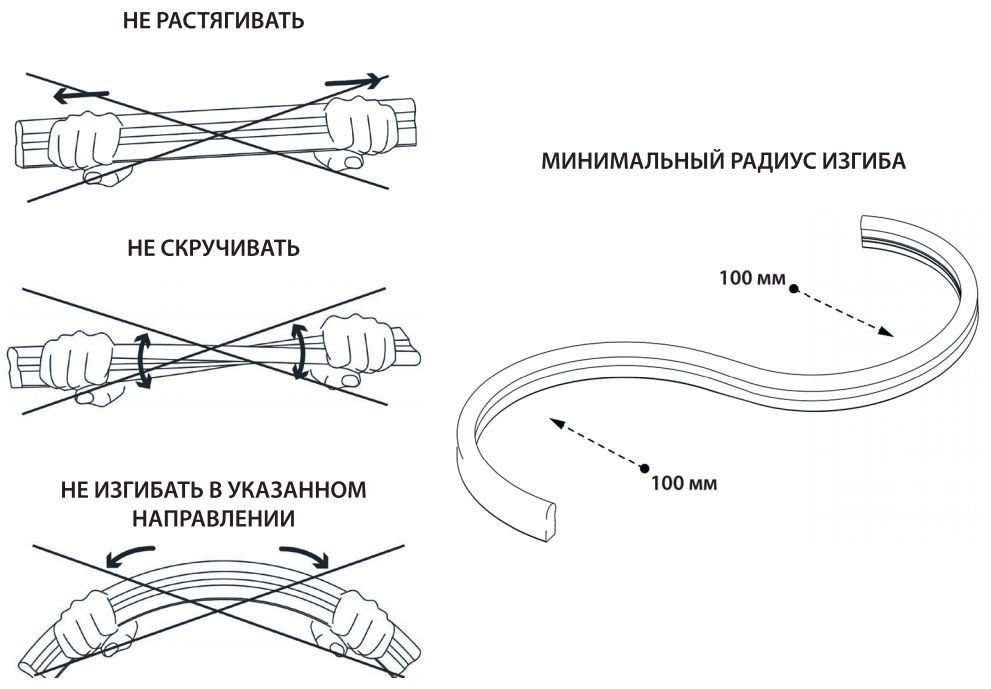 НЕ РАСТЯГИВАТЬ

НЕ СКРУЧИВАТЬ

НЕ ИЗГИБАТЬ В УКАЗАННОМ НАПРАВЛЕНИИ

МИНИМАЛЬНЫЙ РАДИУС ИЗГИБА

100 мм

100 мм