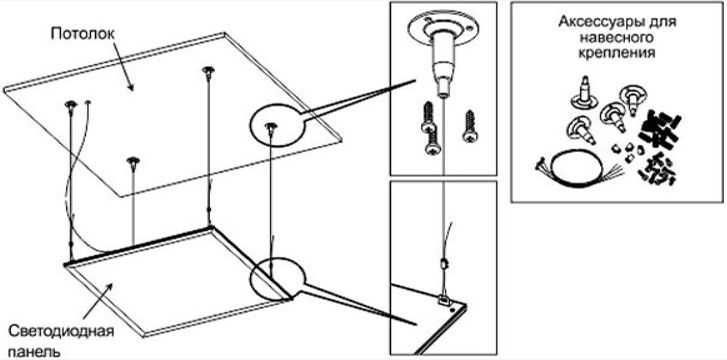 Потолок

Светодиодная панель

Аксессуары для навесного крепления