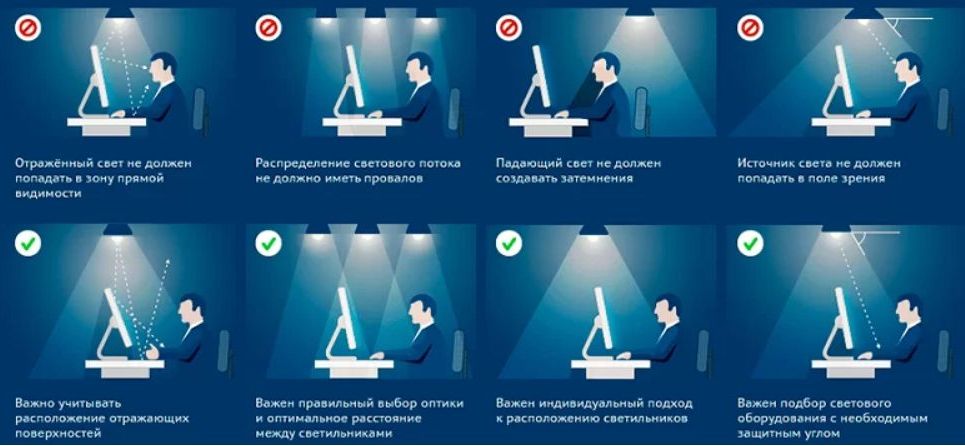 Отражённый свет не должен попадать в зону прямой видимости

Распределение светового потока не должно иметь провалов

Падающий свет не должен создавать затемнения

Источник света не должен попадать в поле зрения

Важно учитывать расположение отражающих поверхностей

Важен правильный выбор оптики и оптимальное расстояние между светильниками

Важен индивидуальный подход к расположению светильников

Важен подбор светового оборудования с необходимым защитным углом