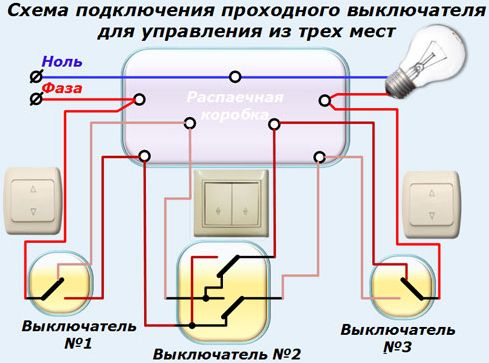 Схема подключения проходного выключателя для управления из трех мест

Ноль

Фаза

Распаечная коробка

Выключатель №1

Выключатель №2

Выключатель №3